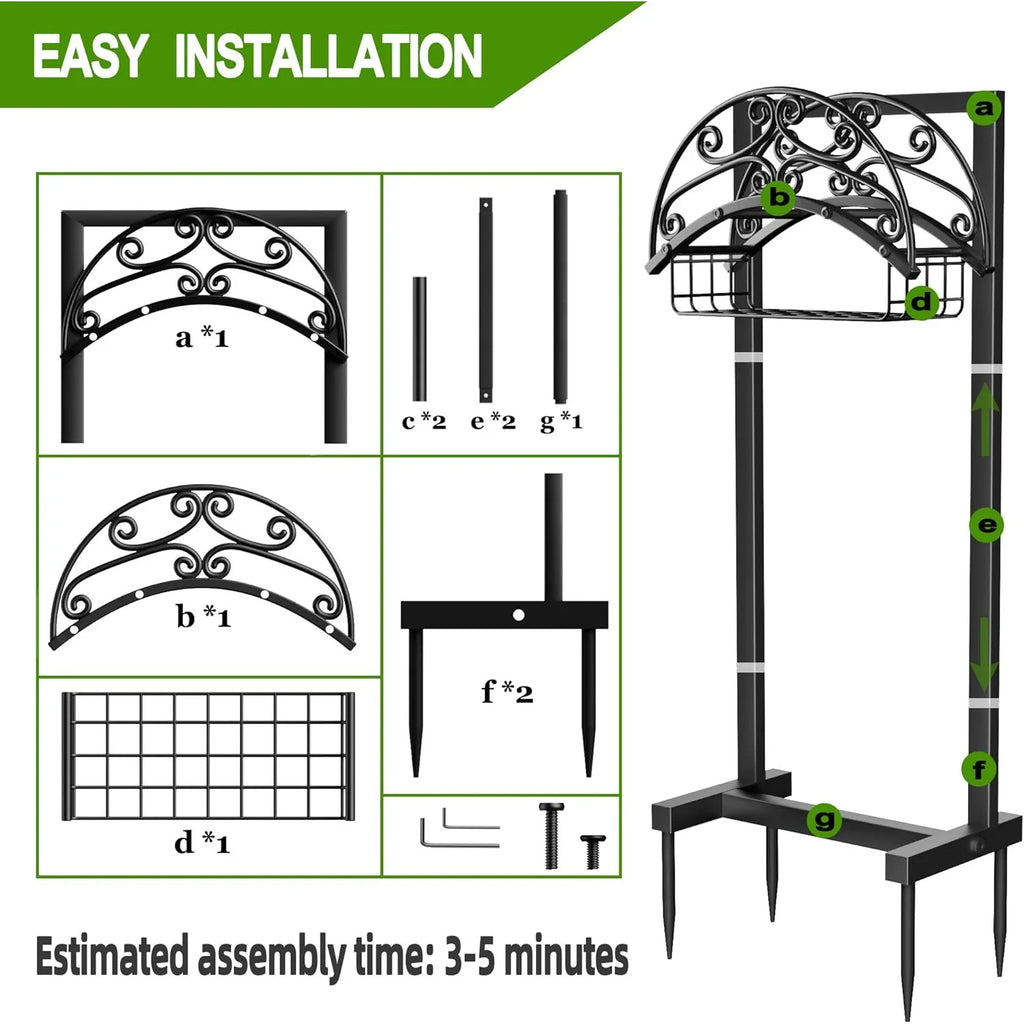 EASY INSTALLATION

a *1

c *2 e *2 g *1

b *1

f *2

d *1

a

b

d

e

f

g

Estimated assembly time: 3-5 minutes