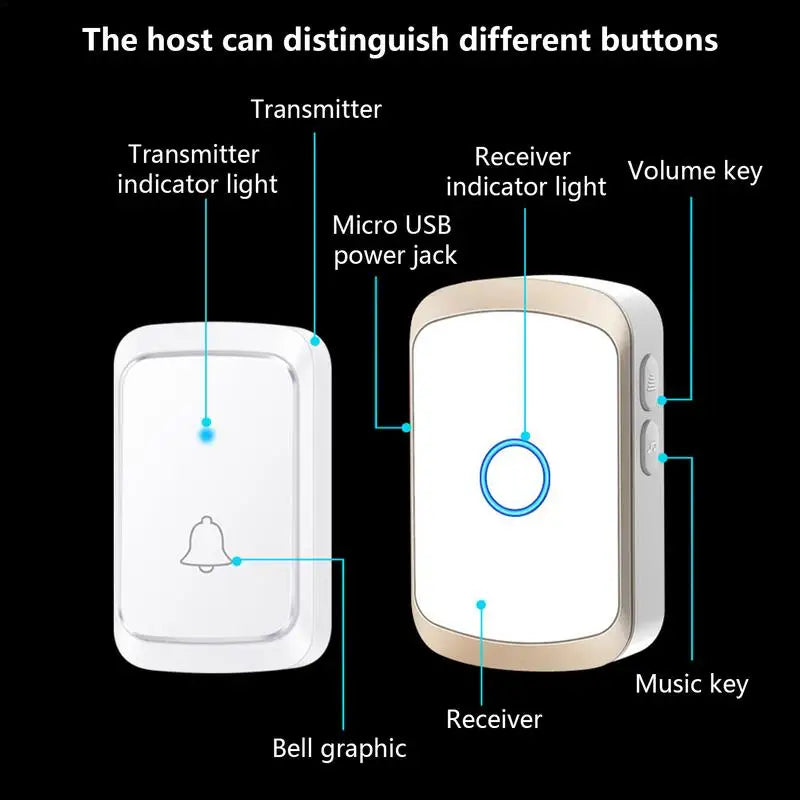 The host can distinguish different buttons

Transmitter

Transmitter indicator light

Micro USB power jack

Receiver indicator light

Volume key

Bell graphic

Receiver

Music key