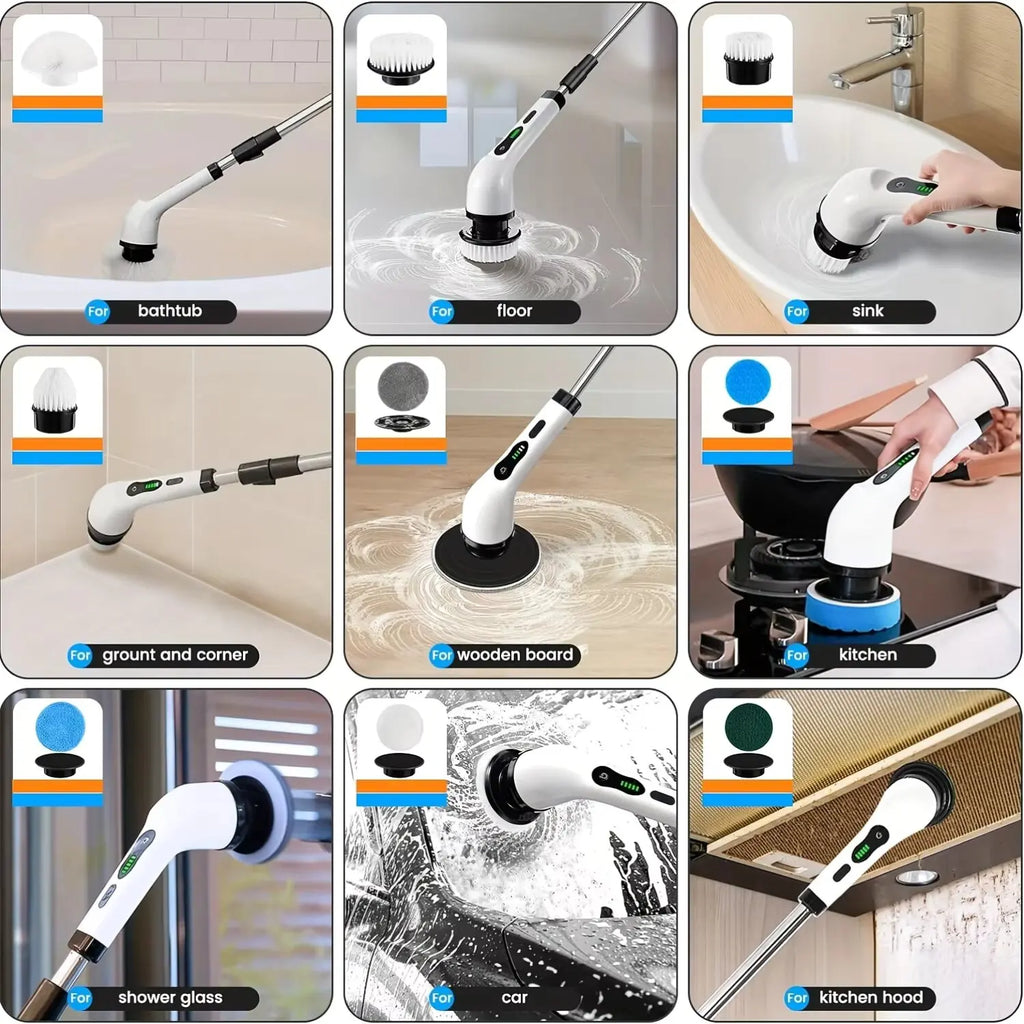 For bathtub

For floor

For sink

For grount and corner

For wooden board

For kitchen

For shower glass

For car

For kitchen hood